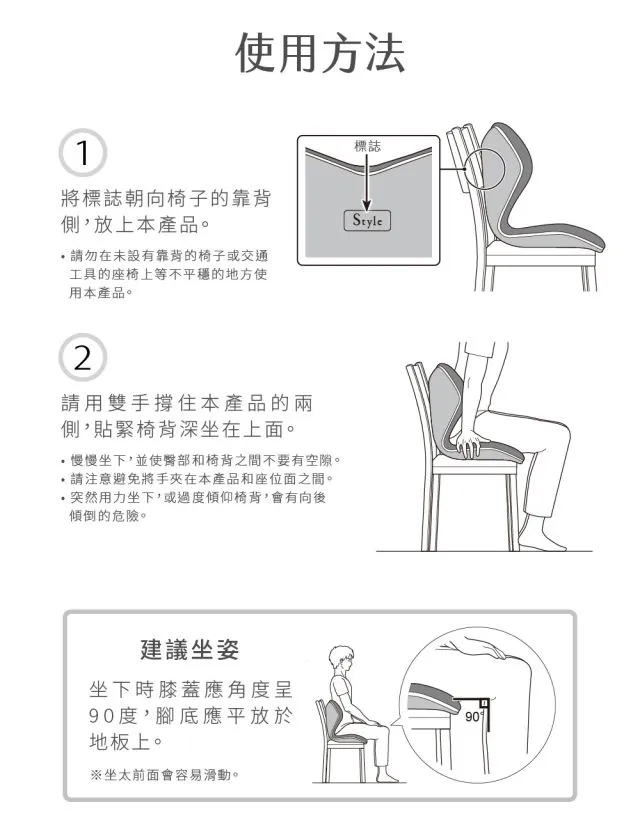 使用方法

1

將標誌朝向椅子的靠背側，放上本產品。

• 請勿在未設有靠背的椅子或交通工具的座椅上等不平穩的地方使用本產品。

標誌

Style

2

請用雙手撐住本產品的兩側，貼緊椅背深坐在上面。

• 慢慢坐下，並使臀部和椅背之間不要有空隙。
• 請注意避免將手夾在本產品和座位面之間。
• 突然用力坐下，或過度傾仰椅背，會有向後傾倒的危險。

建議坐姿

坐下時膝蓋應角度呈90度，腳底應平放於地板上。

※坐太前面會容易滑動。

90°